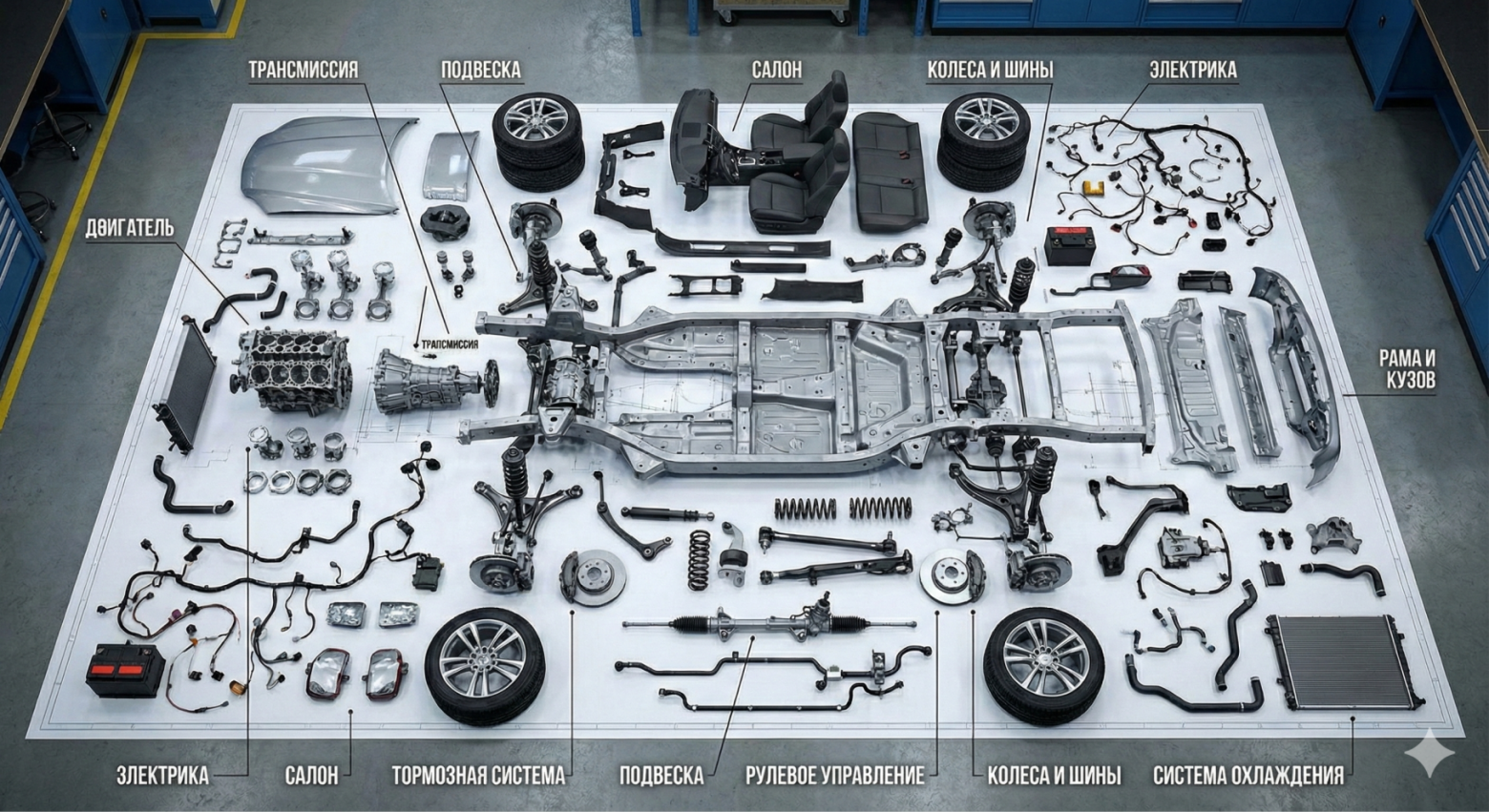 ТРАНСМИССИЯ
ПОДВЕСКА
САЛОН
КОЛЕСА И ШИНЫ
ЭЛЕКТРИКА
ДВИГАТЕЛЬ
ТРАПСМИССИЯ
РАМА И КУЗОВ
ЭЛЕКТРИКА
САЛОН
ТОРМОЗНАЯ СИСТЕМА
ПОДВЕСКА
РУЛЕВОЕ УПРАВЛЕНИЕ
КОЛЕСА И ШИНЫ
СИСТЕМА ОХЛАЖДЕНИЯ