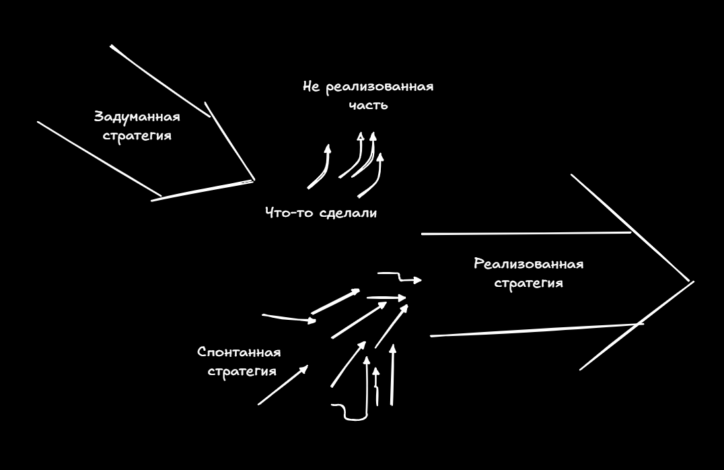 Задуманная стратегия

Не реализованная часть

Что-то сделали

Реализованная стратегия

Спонтанная стратегия